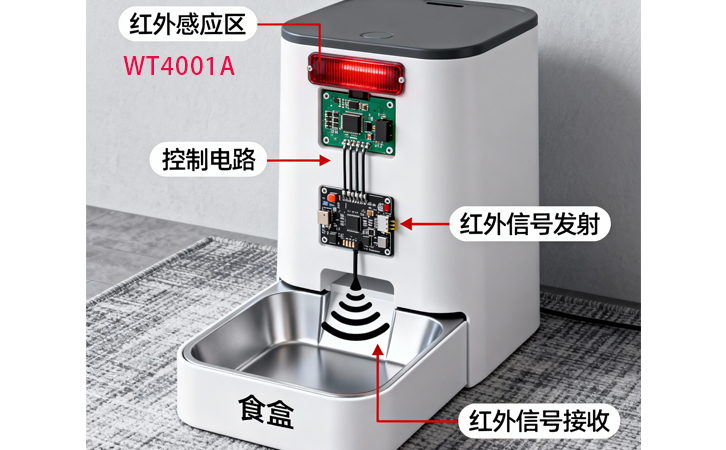 红外感应区
WT4001A
控制电路
红外信号发射
食盒
红外信号接收