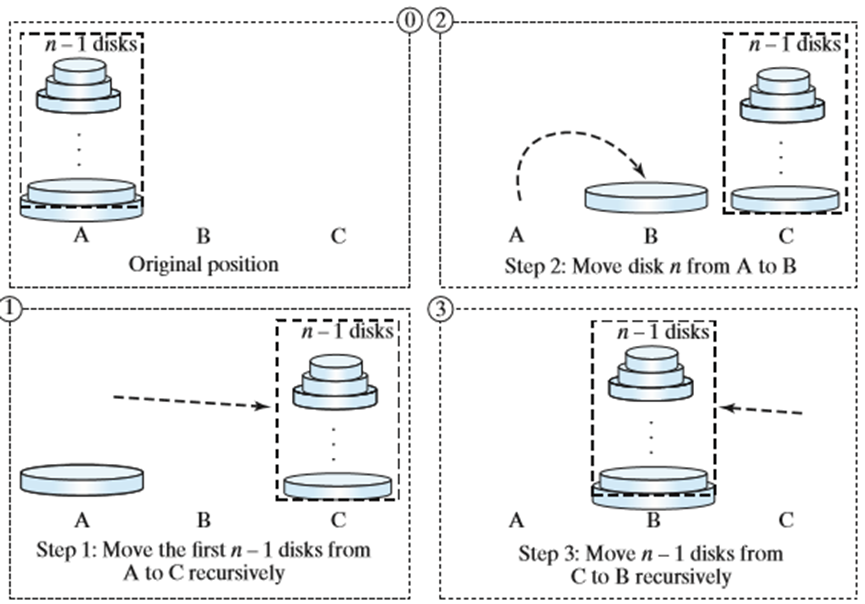 0

$n-1$ disks

A B C

Original position

2

$n-1$ disks

A B C

Step 2: Move disk $n$ from A to B

1

$n-1$ disks

A B C

Step 1: Move the first $n-1$ disks from A to C recursively

3

$n-1$ disks

A B C

Step 3: Move $n-1$ disks from C to B recursively