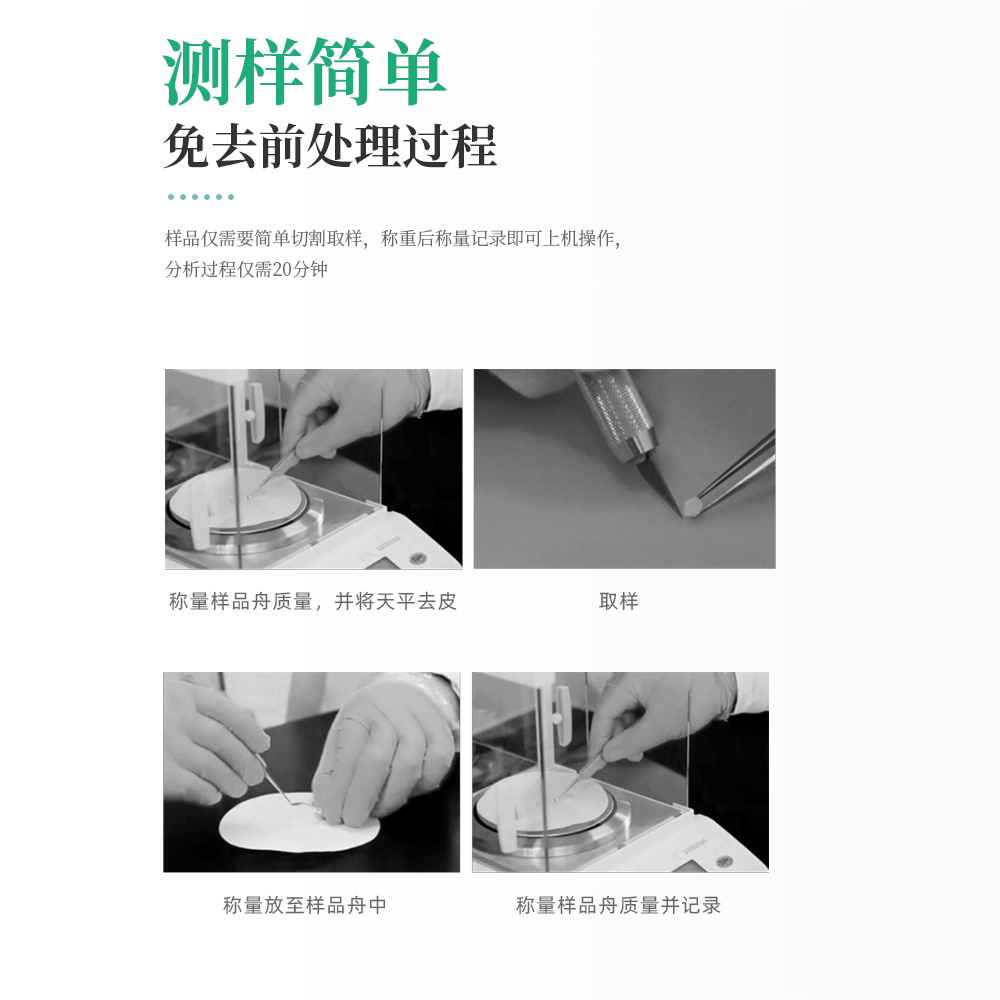 测样简单
免去前处理过程

样品仅需要简单切割取样，称重后称量记录即可上机操作，分析过程仅需20分钟

称量样品舟质量，并将天平去皮

取样

称量放至样品舟中

称量样品舟质量并记录