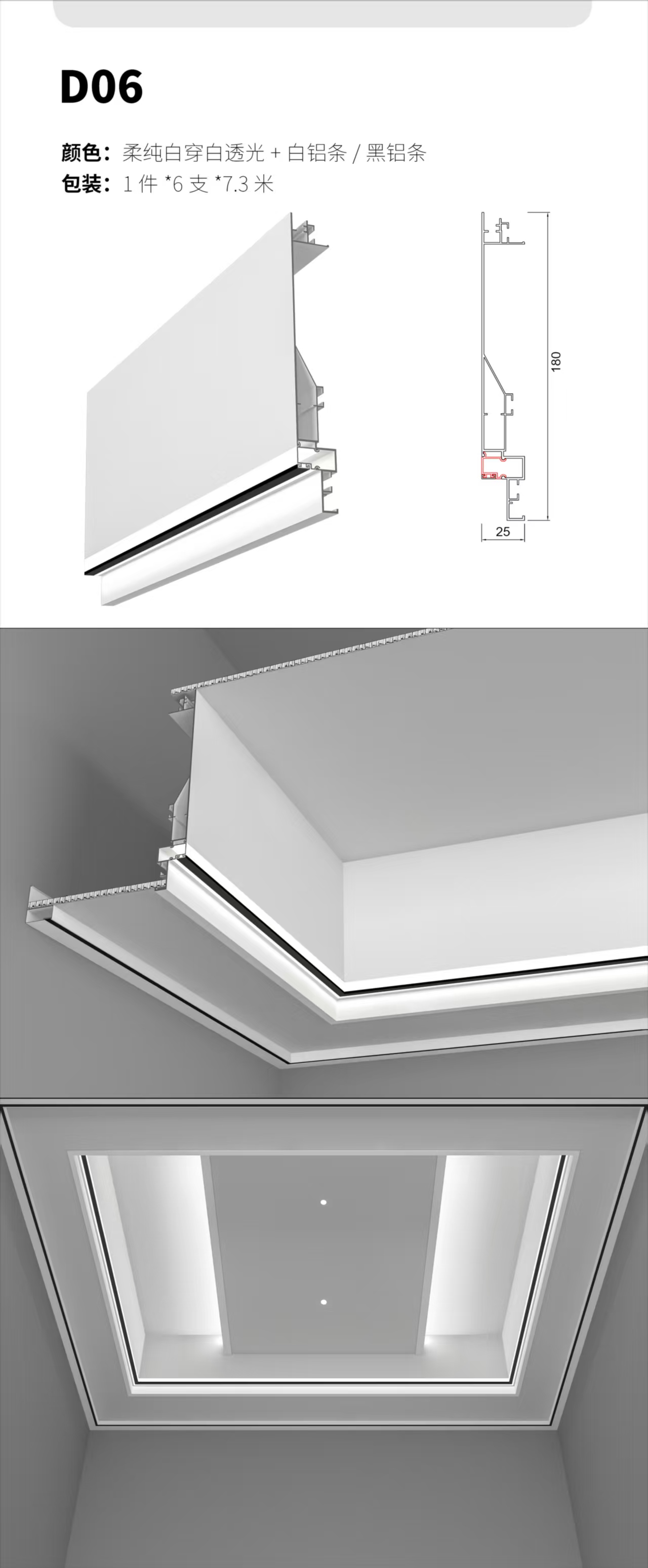 D06

颜色：柔纯白穿白透光 + 白铝条 / 黑铝条
包装：1 件 *6 支 *7.3 米

180

25