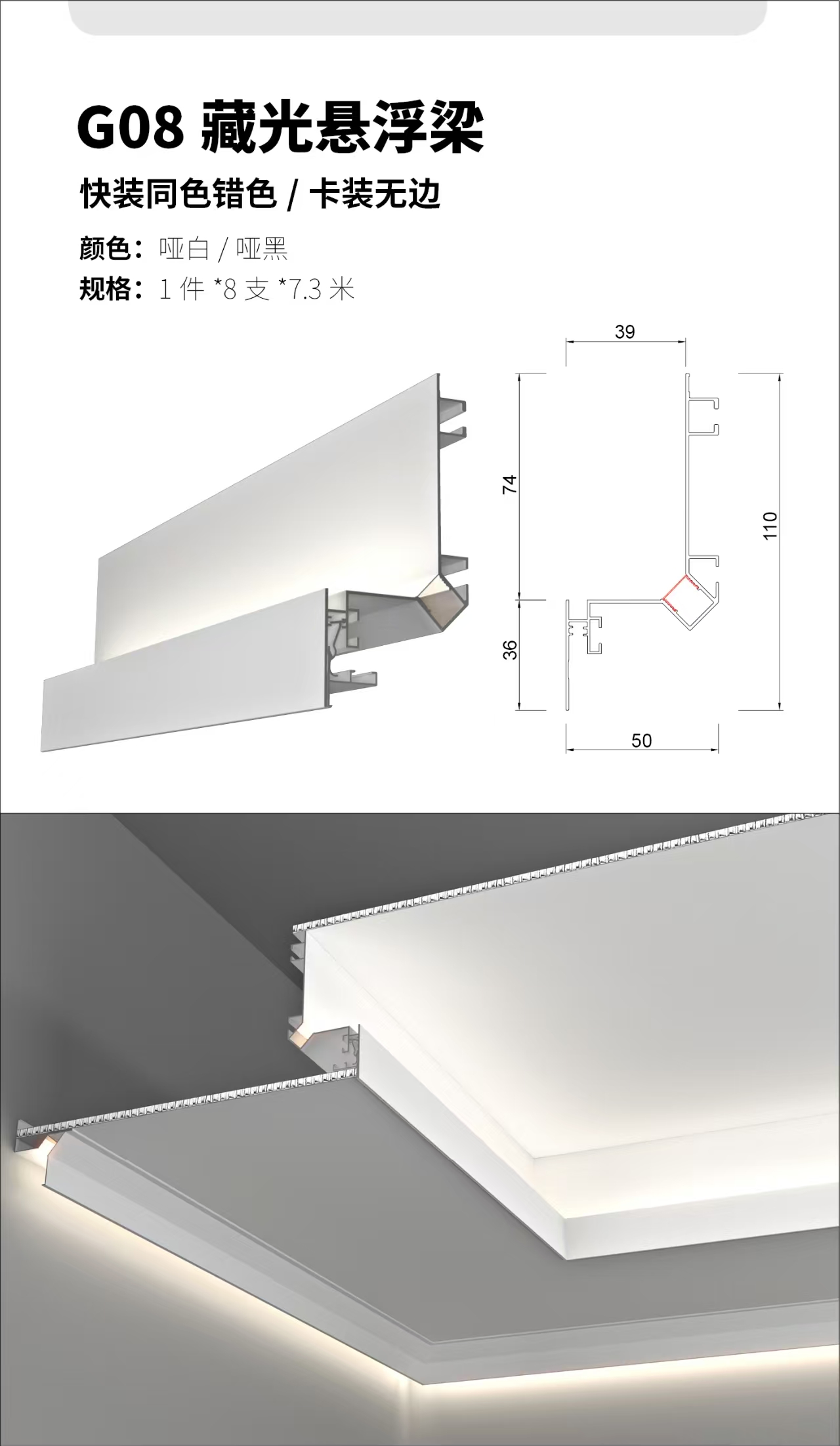 G08 藏光悬浮梁

快装同色错色 / 卡装无边

颜色：哑白 / 哑黑

规格：1 件 *8 支 *7.3 米

39

74

110

36

50