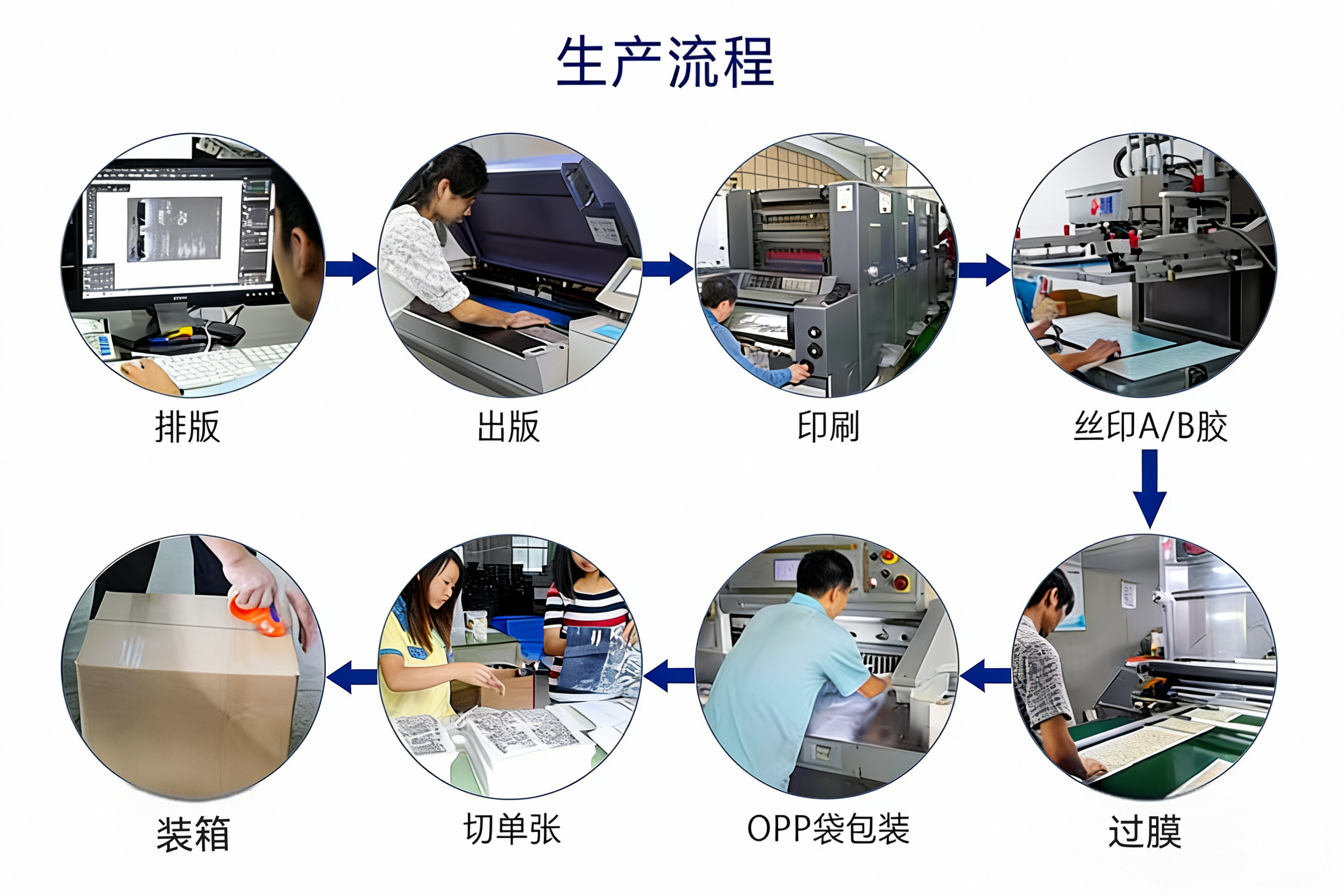 生产流程

排版

出版

印刷

丝印A/B胶

过膜

OPP袋包装

切单张

装箱