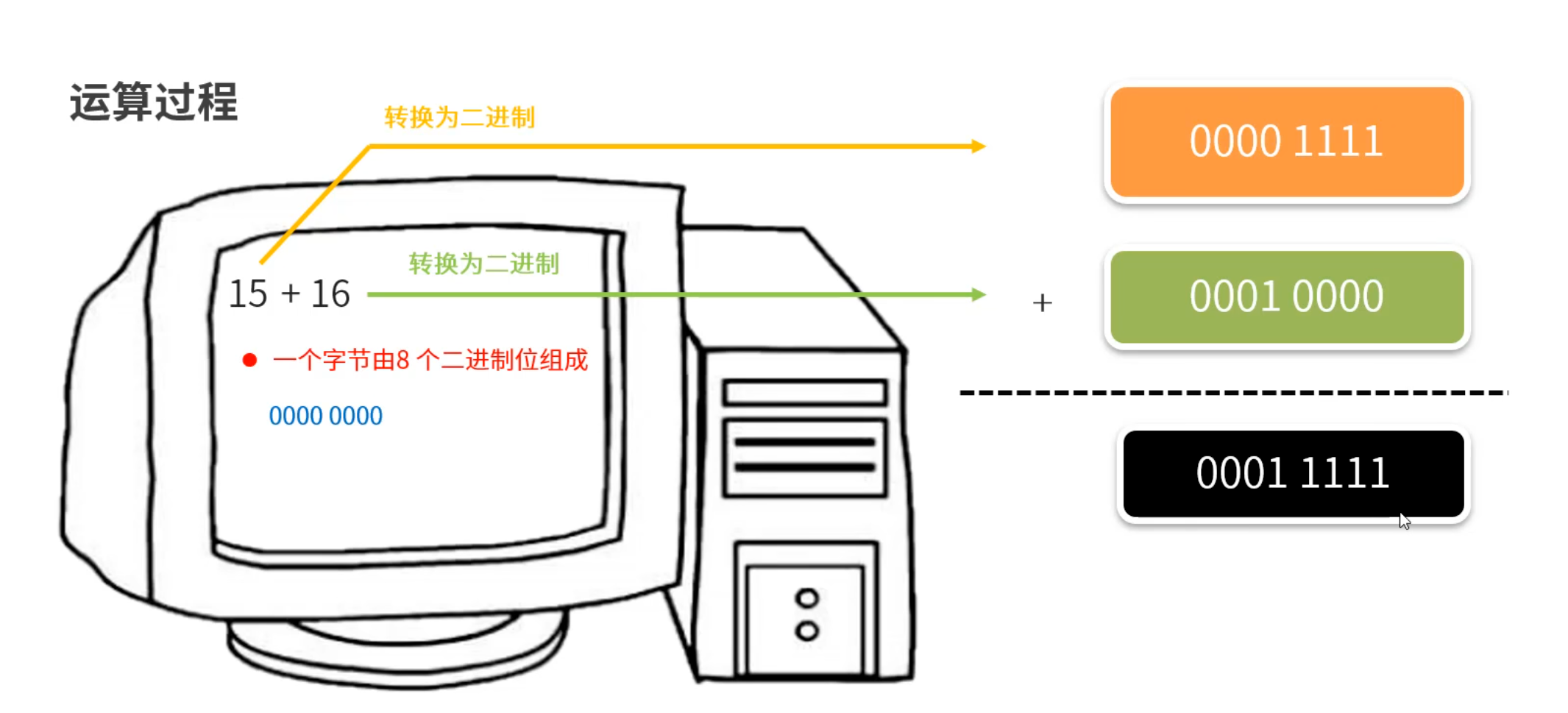 运算过程

转换为二进制

0000 1111

转换为二进制

15 + 16

+

0001 0000

● 一个字节由8 个二进制位组成

0000 0000

0001 1111