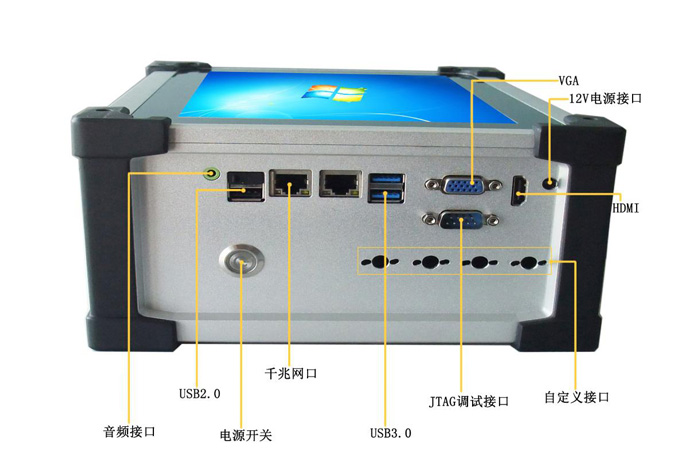 VGA
12V电源接口
HDMI
千兆网口
USB2.0
JTAG调试接口
自定义接口
音频接口
电源开关
USB3.0