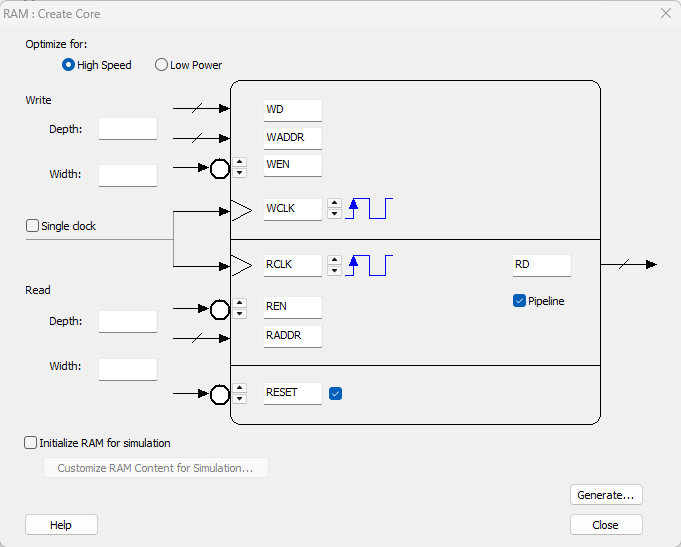 RAM : Create Core

Optimize for:
High Speed
Low Power

Write
Depth:
Width:

WD
WADDR
WEN
WCLK

Single clock

RCLK
RD
Pipeline

Read
Depth:
Width:

REN
RADDR
RESET

Initialize RAM for simulation
Customize RAM Content for Simulation...

Generate...
Help
Close