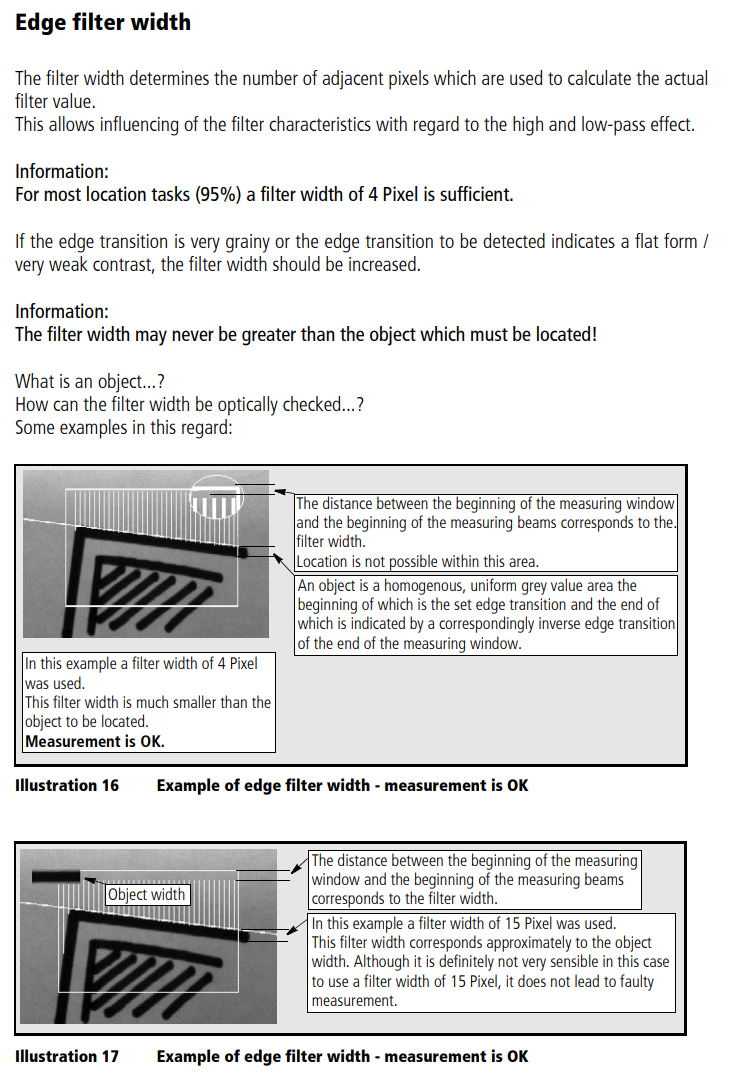 Edge filter width

The filter width determines the number of adjacent pixels which are used to calculate the actual filter value.
This allows influencing of the filter characteristics with regard to the high and low-pass effect.

Information:
For most location tasks (95%) a filter width of 4 Pixel is sufficient.

If the edge transition is very grainy or the edge transition to be detected indicates a flat form / very weak contrast, the filter width should be increased.

Information:
The filter width may never be greater than the object which must be located!

What is an object...?
How can the filter width be optically checked...?
Some examples in this regard:

The distance between the beginning of the measuring window and the beginning of the measuring beams corresponds to the filter width.
Location is not possible within this area.

An object is a homogenous, uniform grey value area the beginning of which is the set edge transition and the end of which is indicated by a correspondingly inverse edge transition of the end of the measuring window.

In this example a filter width of 4 Pixel was used.
This filter width is much smaller than the object to be located.
Measurement is OK.

Illustration 16 Example of edge filter width - measurement is OK

Object width

The distance between the beginning of the measuring window and the beginning of the measuring beams corresponds to the filter width.

In this example a filter width of 15 Pixel was used.
This filter width corresponds approximately to the object width. Although it is definitely not very sensible in this case to use a filter width of 15 Pixel, it does not lead to faulty measurement.

Illustration 17 Example of edge filter width - measurement is OK