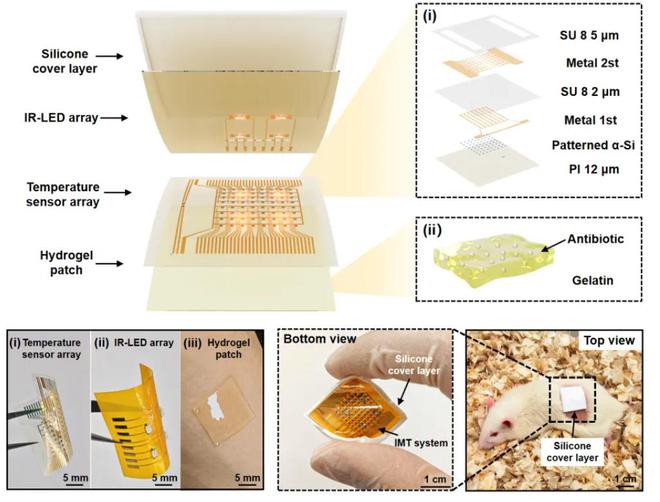 Silicone cover layer

IR-LED array

Temperature sensor array

Hydrogel patch

(i)

SU 8 5 μm

Metal 2st

SU 8 2 μm

Metal 1st

Patterned α-Si

PI 12 μm

(ii)

Antibiotic

Gelatin

(i) Temperature sensor array

5 mm

(ii) IR-LED array

5 mm

(iii) Hydrogel patch

5 mm

Bottom view

Silicone cover layer

IMT system

1 cm

Top view

Silicone cover layer

1 cm