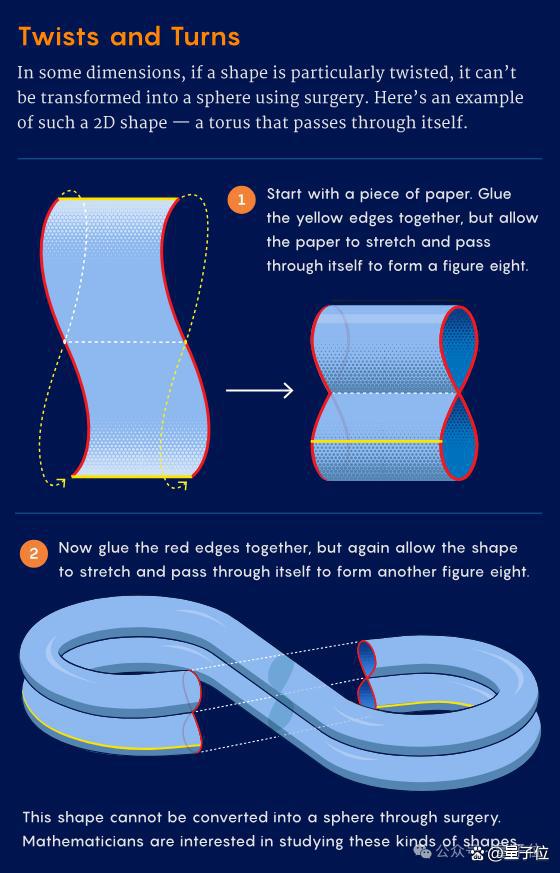 Twists and Turns

In some dimensions, if a shape is particularly twisted, it can't be transformed into a sphere using surgery. Here's an example of such a 2D shape — a torus that passes through itself.

1 Start with a piece of paper. Glue the yellow edges together, but allow the paper to stretch and pass through itself to form a figure eight.

2 Now glue the red edges together, but again allow the shape to stretch and pass through itself to form another figure eight.

This shape cannot be converted into a sphere through surgery. Mathematicians are interested in studying these kinds of shapes.

公众号 @量子位