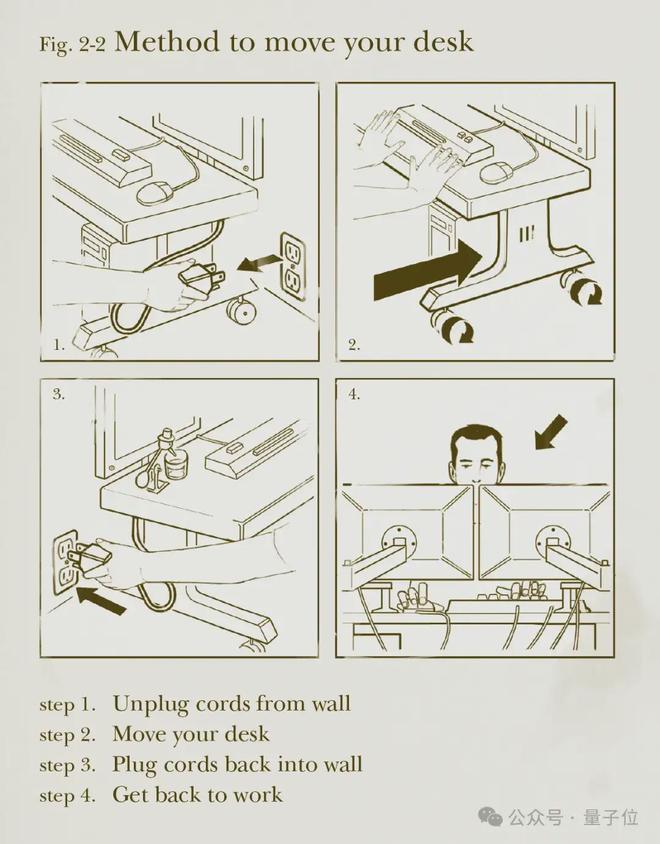 Fig. 2-2 Method to move your desk

1.

2.

3.

4.

step 1. Unplug cords from wall
step 2. Move your desk
step 3. Plug cords back into wall
step 4. Get back to work

公众号 · 量子位